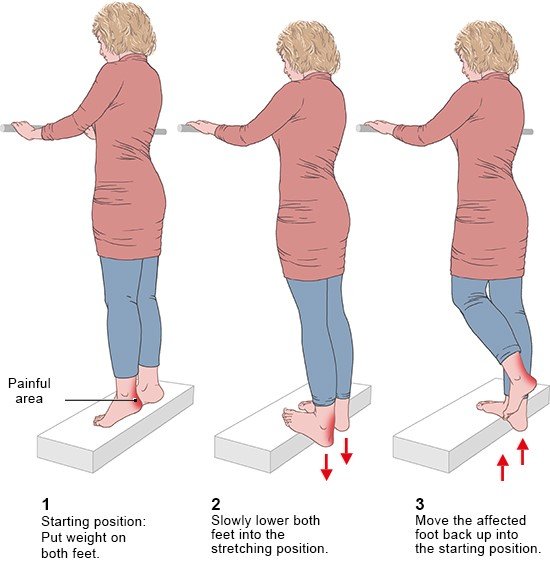 Painful area

1
Starting position: Put weight on both feet.

2
Slowly lower both feet into the stretching position.

3
Move the affected foot back up into the starting position.